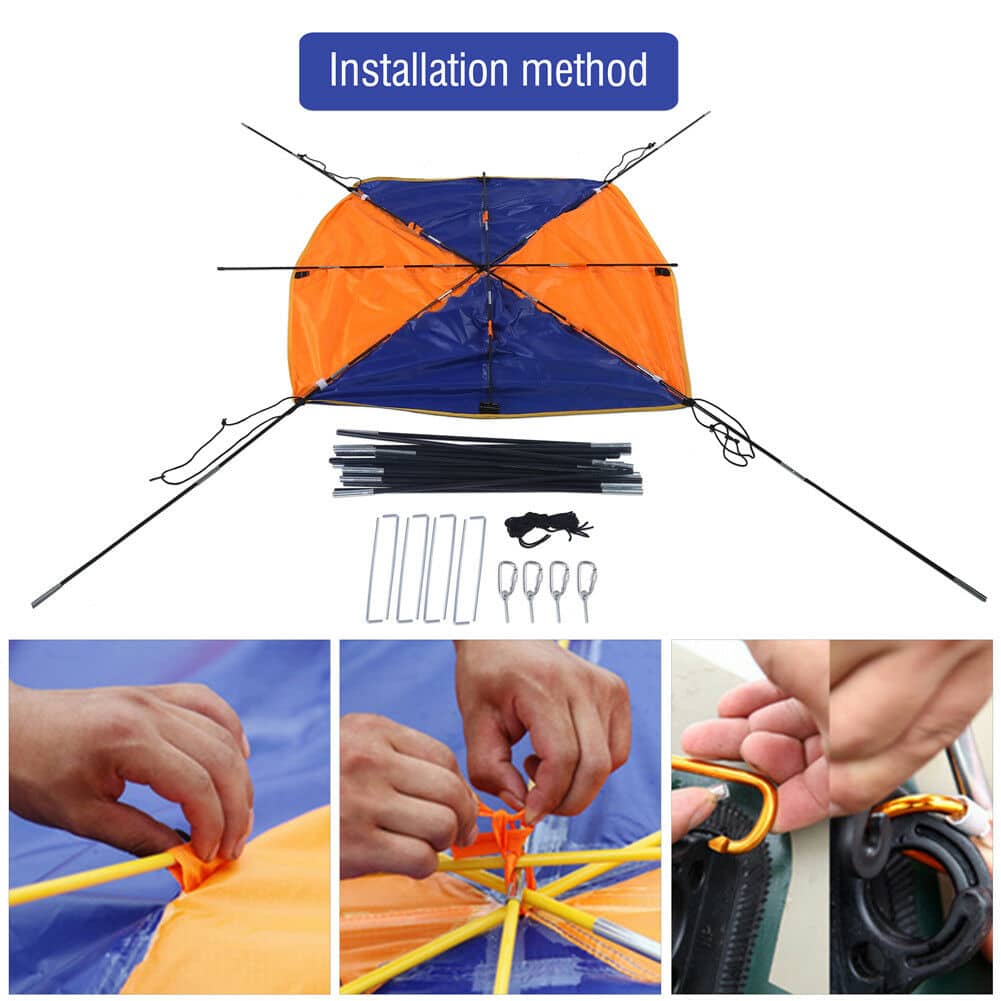 Installation method